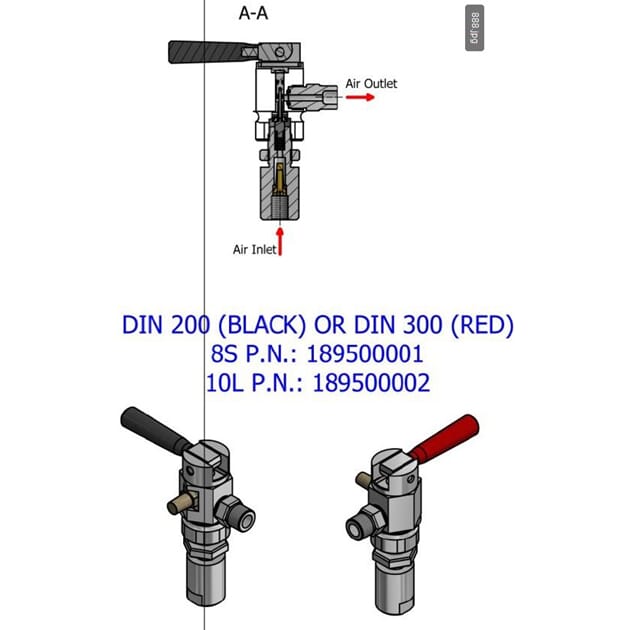 A-A

888.jpg

Air Outlet

Air Inlet

DIN 200 (BLACK) OR DIN 300 (RED)
8S P.N.: 189500001
10L P.N.: 189500002